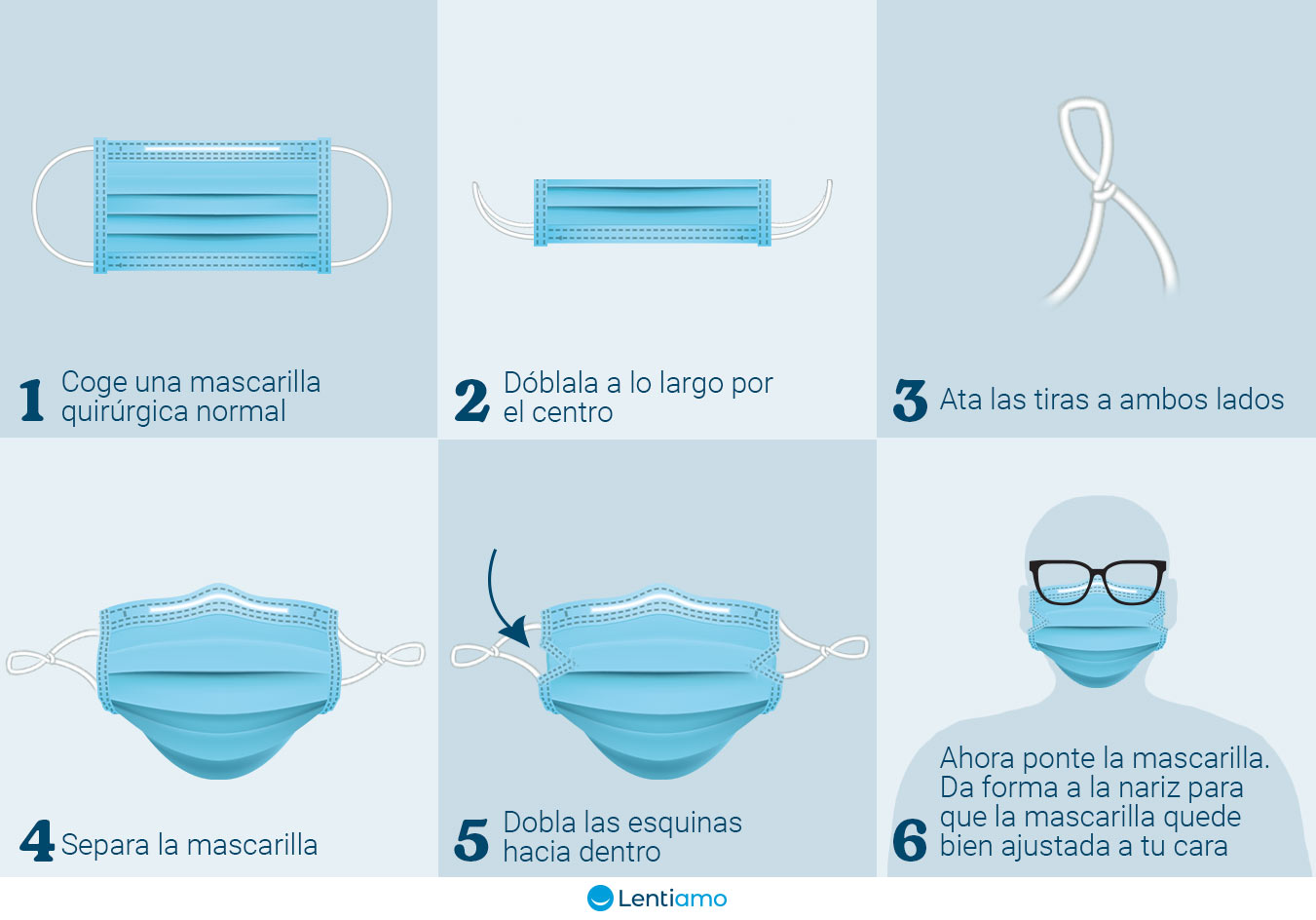 1 Coge una mascarilla quirúrgica normal

2 Dóblala a lo largo por el centro

3 Ata las tiras a ambos lados

4 Separa la mascarilla

5 Dobla las esquinas hacia dentro

6 Ahora ponte la mascarilla. Da forma a la nariz para que la mascarilla quede bien ajustada a tu cara

Lentiamo